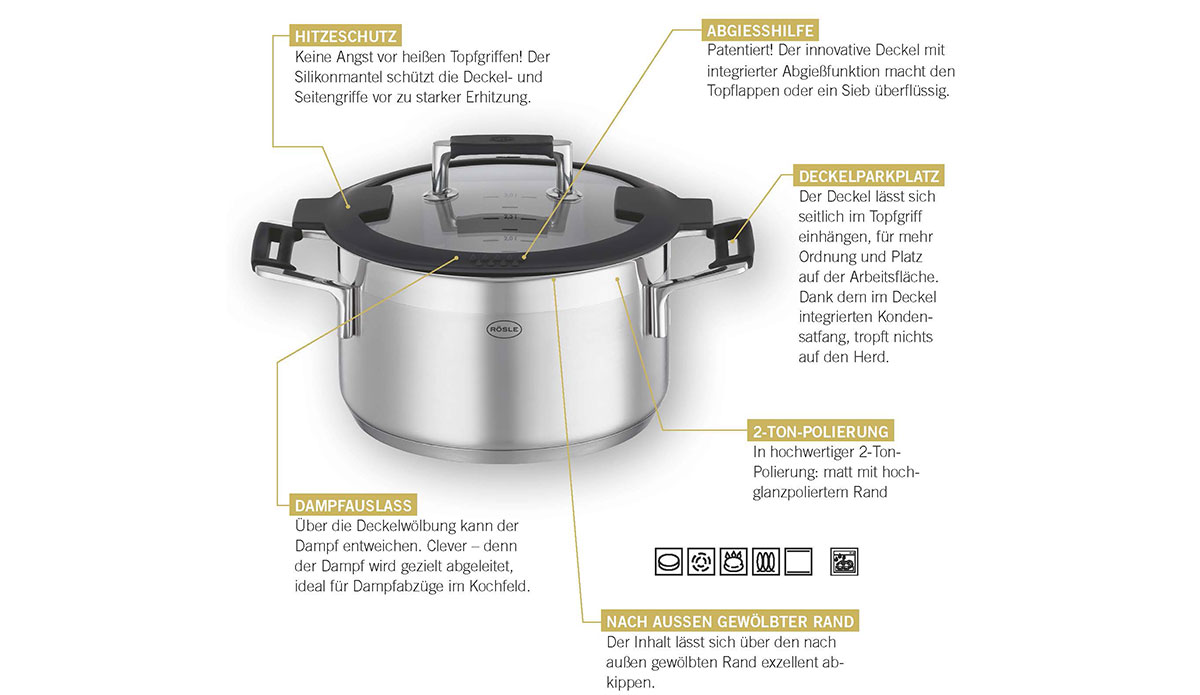 HITZESCHUTZ
Keine Angst vor heißen Topfgriffen! Der Silikonmantel schützt die Deckel- und Seitengriffe vor zu starker Erhitzung.

ABGIESSHILFE
Patentiert! Der innovative Deckel mit integrierter Abgießfunktion macht den Topflappen oder ein Sieb überflüssig.

DECKELPARKPLATZ
Der Deckel lässt sich seitlich im Topfgriff einhängen, für mehr Ordnung und Platz auf der Arbeitsfläche. Dank dem im Deckel integrierten Kondensatfang, tropft nichts auf den Herd.

RÖSLE

2-TON-POLIERUNG
In hochwertiger 2-Ton-Polierung: matt mit hochglanzpoliertem Rand

DAMPFAUSLASS
Über die Deckelwölbung kann der Dampf entweichen. Clever – denn der Dampf wird gezielt abgeleitet, ideal für Dampfabzüge im Kochfeld.

NACH AUSSEN GEWÖLBTER RAND
Der Inhalt lässt sich über den nach außen gewölbten Rand exzellent abkippen.